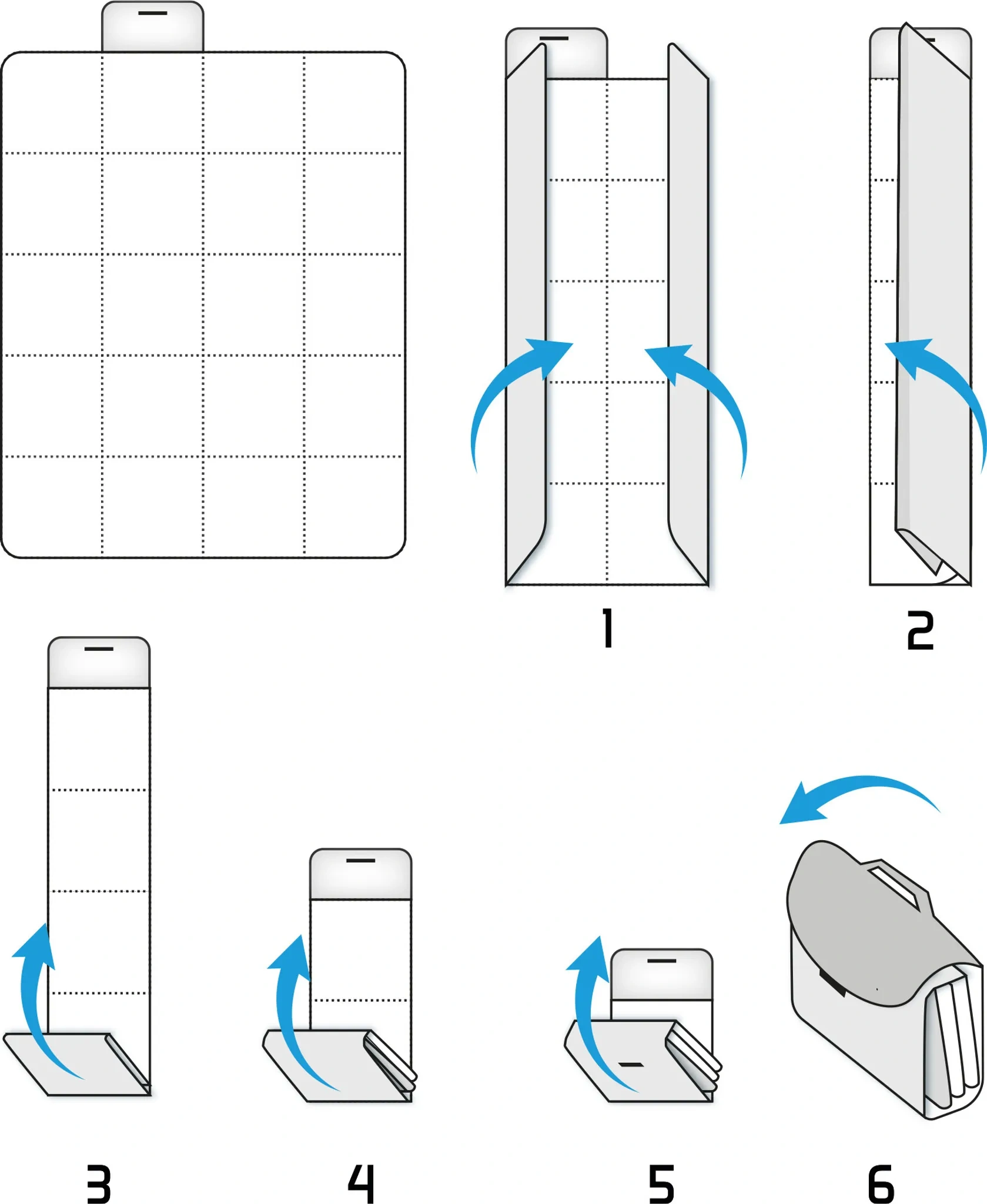 1

2

3

4

5

6